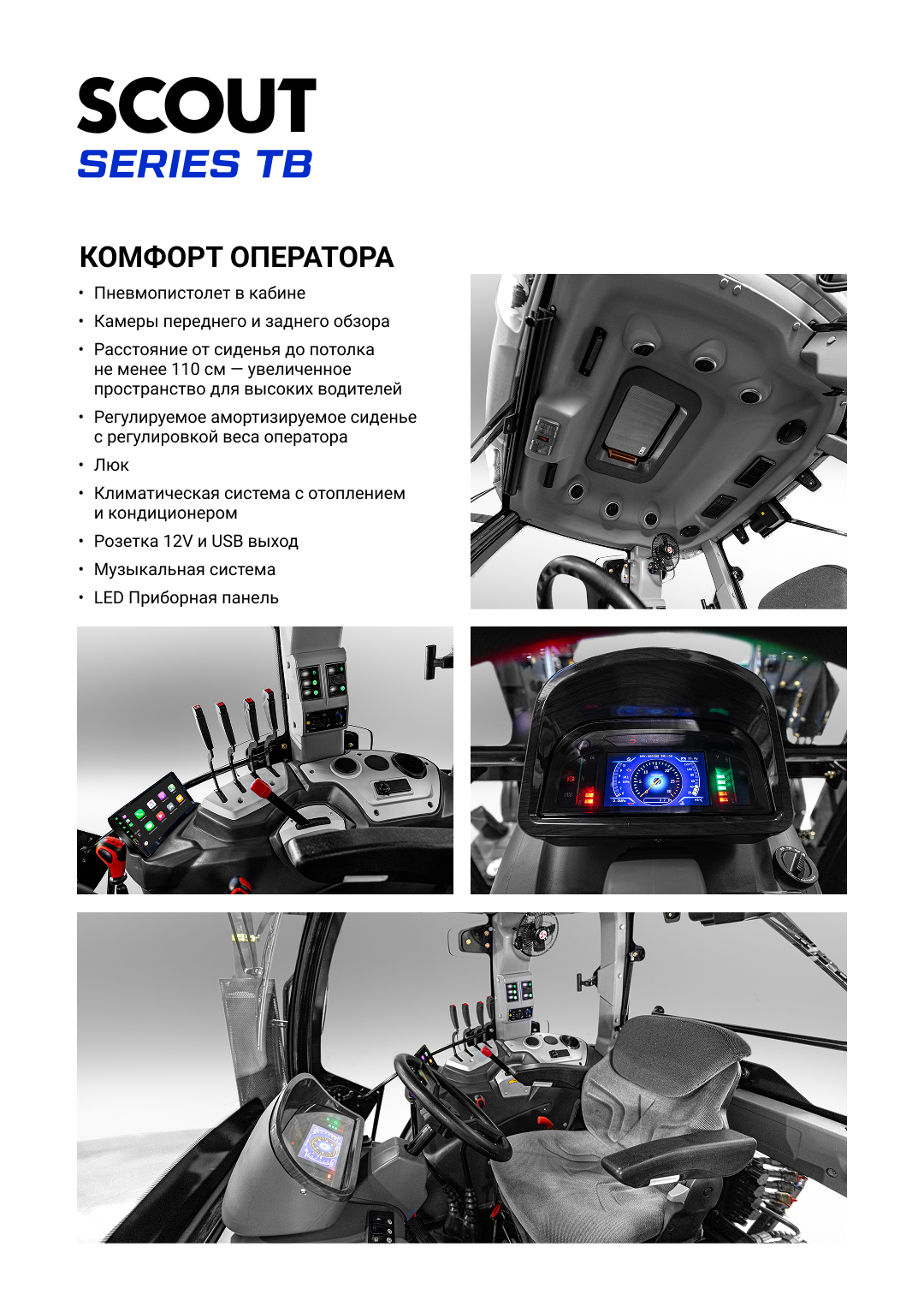 SCOUT
SERIES TB

КОМФОРТ ОПЕРАТОРА

• Пневмопистолет в кабине
• Камеры переднего и заднего обзора
• Расстояние от сиденья до потолка не менее 110 см — увеличенное пространство для высоких водителей
• Регулируемое амортизируемое сиденье с регулировкой веса оператора
• Люк
• Климатическая система с отоплением и кондиционером
• Розетка 12V и USB выход
• Музыкальная система
• LED Приборная панель